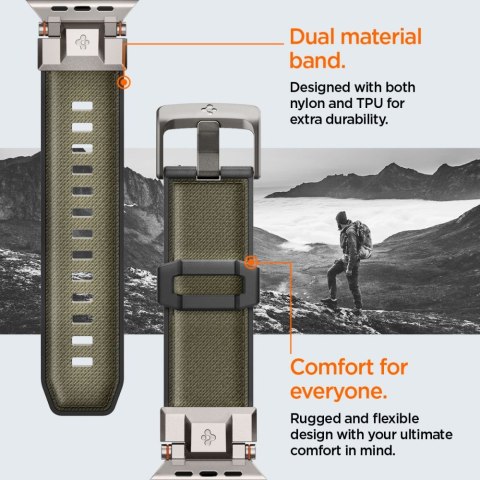 Dual material band.

Designed with both nylon and TPU for extra durability.

Comfort for everyone.

Rugged and flexible design with your ultimate comfort in mind.